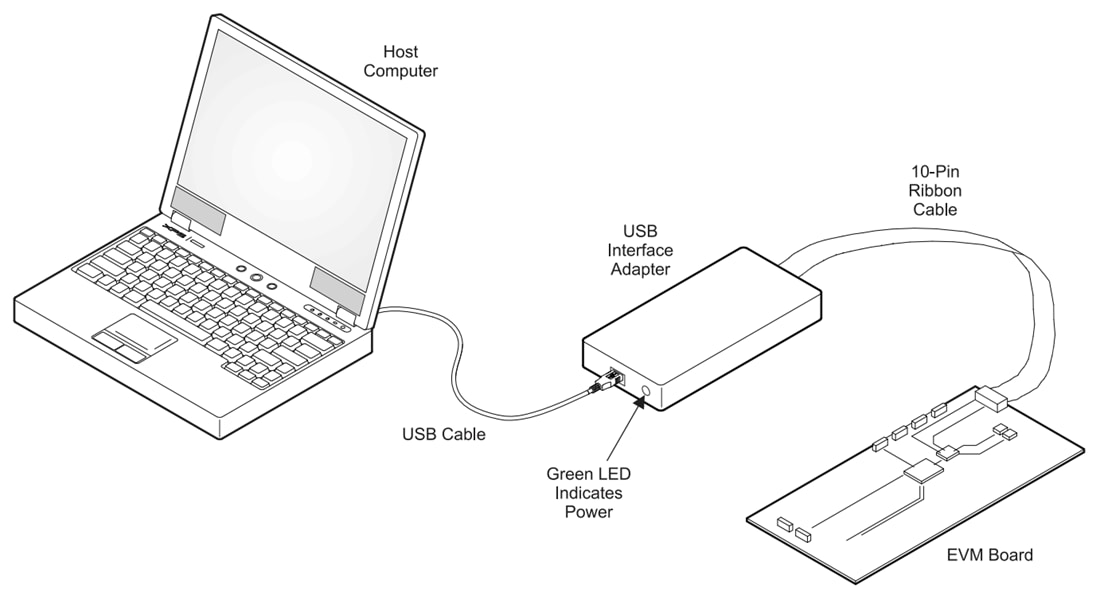 Host Computer

10-Pin Ribbon Cable

USB Interface Adapter

USB Cable

Green LED Indicates Power

EVM Board